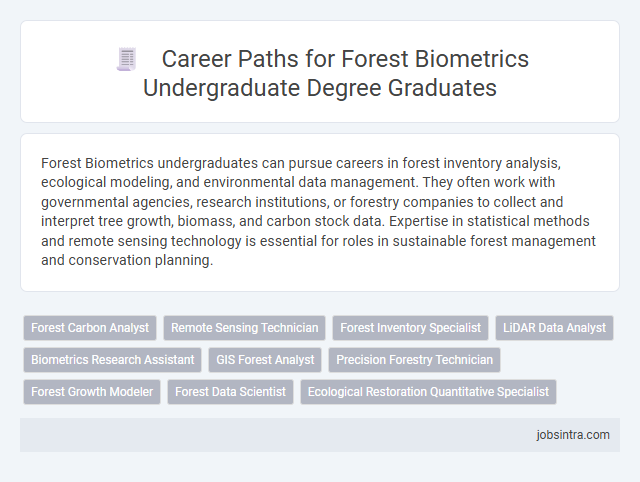 Career Paths for Forest Biometrics Undergraduate Degree Graduates

Forest Biometrics undergraduates can pursue careers in forest inventory analysis, ecological modeling, and environmental data management. They often work with governmental agencies, research institutions, or forestry companies to collect and interpret tree growth, biomass, and carbon stock data. Expertise in statistical methods and remote sensing technology is essential for roles in sustainable forest management and conservation planning.

Forest Carbon Analyst
Remote Sensing Technician
Forest Inventory Specialist
LiDAR Data Analyst
Biometrics Research Assistant
GIS Forest Analyst
Precision Forestry Technician
Forest Growth Modeler
Forest Data Scientist
Ecological Restoration Quantitative Specialist

jobsintra.com