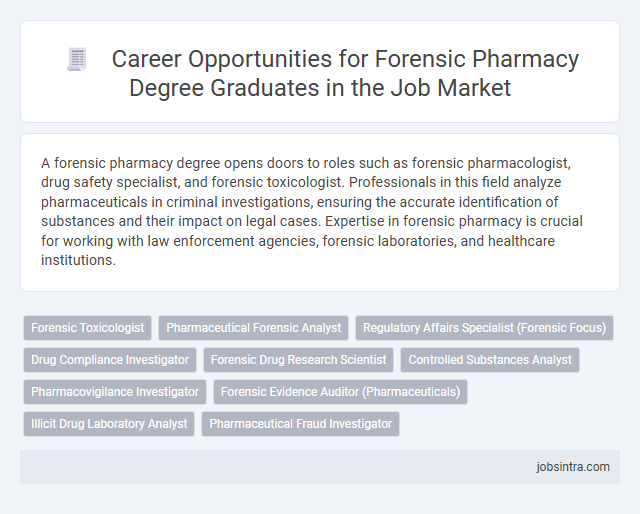 Career Opportunities for Forensic Pharmacy Degree Graduates in the Job Market

A forensic pharmacy degree opens doors to roles such as forensic pharmacologist, drug safety specialist, and forensic toxicologist. Professionals in this field analyze pharmaceuticals in criminal investigations, ensuring the accurate identification of substances and their impact on legal cases. Expertise in forensic pharmacy is crucial for working with law enforcement agencies, forensic laboratories, and healthcare institutions.

Forensic Toxicologist

Pharmaceutical Forensic Analyst

Regulatory Affairs Specialist (Forensic Focus)

Drug Compliance Investigator

Forensic Drug Research Scientist

Controlled Substances Analyst

Pharmacovigilance Investigator

Forensic Evidence Auditor (Pharmaceuticals)

Illicit Drug Laboratory Analyst

Pharmaceutical Fraud Investigator

jobsintra.com