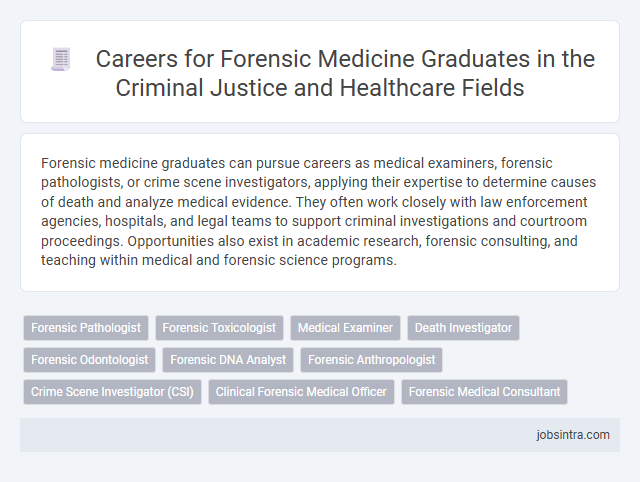 Careers for Forensic Medicine Graduates in the Criminal Justice and Healthcare Fields

Forensic medicine graduates can pursue careers as medical examiners, forensic pathologists, or crime scene investigators, applying their expertise to determine causes of death and analyze medical evidence. They often work closely with law enforcement agencies, hospitals, and legal teams to support criminal investigations and courtroom proceedings. Opportunities also exist in academic research, forensic consulting, and teaching within medical and forensic science programs.

Forensic Pathologist
Forensic Toxicologist
Medical Examiner
Death Investigator
Forensic Odontologist
Forensic DNA Analyst
Forensic Anthropologist
Crime Scene Investigator (CSI)
Clinical Forensic Medical Officer
Forensic Medical Consultant

jobsintra.com