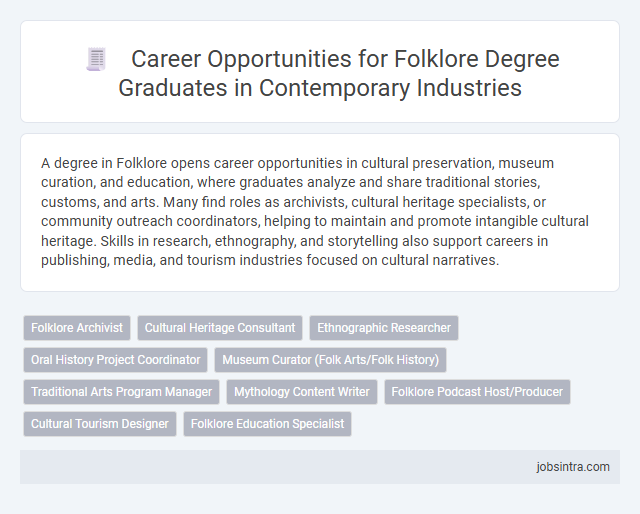 Career Opportunities for Folklore Degree Graduates in Contemporary Industries

A degree in Folklore opens career opportunities in cultural preservation, museum curation, and education, where graduates analyze and share traditional stories, customs, and arts. Many find roles as archivists, cultural heritage specialists, or community outreach coordinators, helping to maintain and promote intangible cultural heritage. Skills in research, ethnography, and storytelling also support careers in publishing, media, and tourism industries focused on cultural narratives.

Folklore Archivist
Cultural Heritage Consultant
Ethnographic Researcher
Oral History Project Coordinator
Museum Curator (Folk Arts/Folk History)
Traditional Arts Program Manager
Mythology Content Writer
Folklore Podcast Host/Producer
Cultural Tourism Designer
Folklore Education Specialist

jobsintra.com