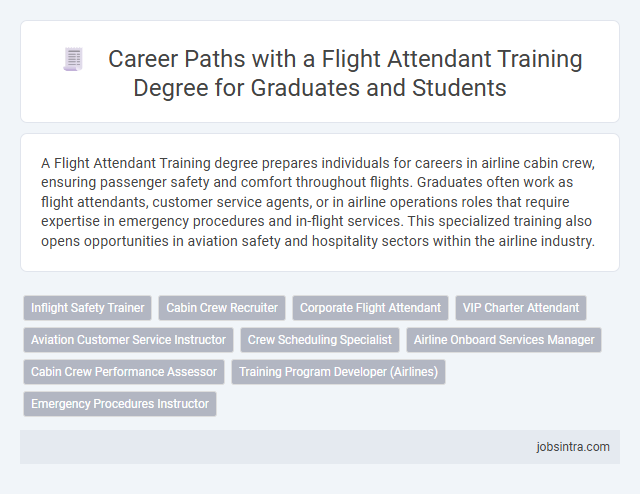 Career Paths with a Flight Attendant Training Degree for Graduates and Students

A Flight Attendant Training degree prepares individuals for careers in airline cabin crew, ensuring passenger safety and comfort throughout flights. Graduates often work as flight attendants, customer service agents, or in airline operations roles that require expertise in emergency procedures and in-flight services. This specialized training also opens opportunities in aviation safety and hospitality sectors within the airline industry.

Inflight Safety Trainer
Cabin Crew Recruiter
Corporate Flight Attendant
VIP Charter Attendant
Aviation Customer Service Instructor
Crew Scheduling Specialist
Airline Onboard Services Manager
Cabin Crew Performance Assessor
Training Program Developer (Airlines)
Emergency Procedures Instructor

jobsintra.com