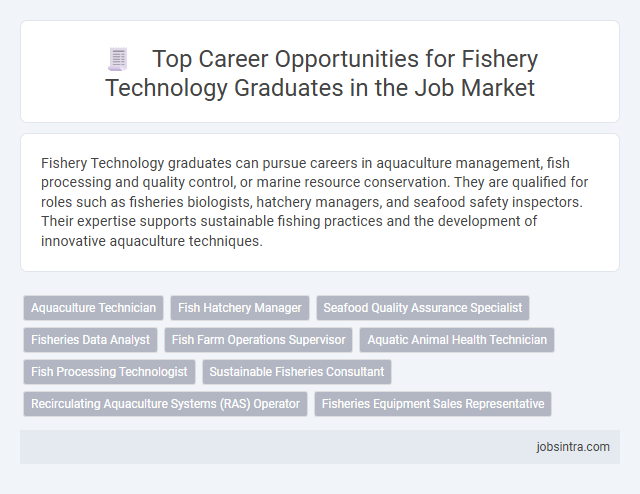 Top Career Opportunities for Fishery Technology Graduates in the Job Market

Fishery Technology graduates can pursue careers in aquaculture management, fish processing and quality control, or marine resource conservation. They are qualified for roles such as fisheries biologists, hatchery managers, and seafood safety inspectors. Their expertise supports sustainable fishing practices and the development of innovative aquaculture techniques.

Aquaculture Technician
Fish Hatchery Manager
Seafood Quality Assurance Specialist
Fisheries Data Analyst
Fish Farm Operations Supervisor
Aquatic Animal Health Technician
Fish Processing Technologist
Sustainable Fisheries Consultant
Recirculating Aquaculture Systems (RAS) Operator
Fisheries Equipment Sales Representative

jobsintra.com