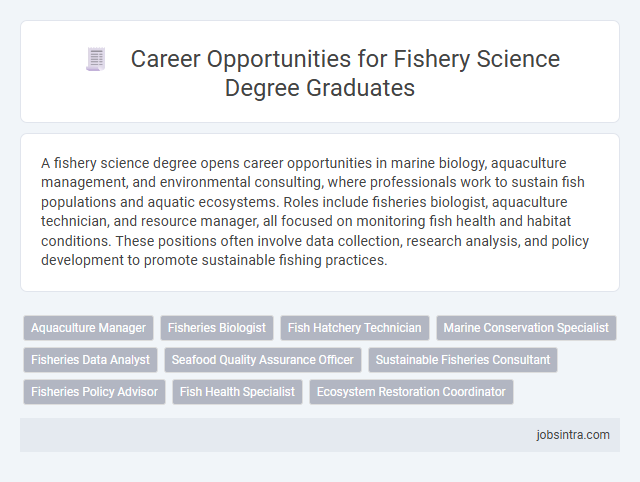 Career Opportunities for Fishery Science Degree Graduates

A fishery science degree opens career opportunities in marine biology, aquaculture management, and environmental consulting, where professionals work to sustain fish populations and aquatic ecosystems. Roles include fisheries biologist, aquaculture technician, and resource manager, all focused on monitoring fish health and habitat conditions. These positions often involve data collection, research analysis, and policy development to promote sustainable fishing practices.

Aquaculture Manager
Fisheries Biologist
Fish Hatchery Technician
Marine Conservation Specialist
Fisheries Data Analyst
Seafood Quality Assurance Officer
Sustainable Fisheries Consultant
Fisheries Policy Advisor
Fish Health Specialist
Ecosystem Restoration Coordinator

jobsintra.com