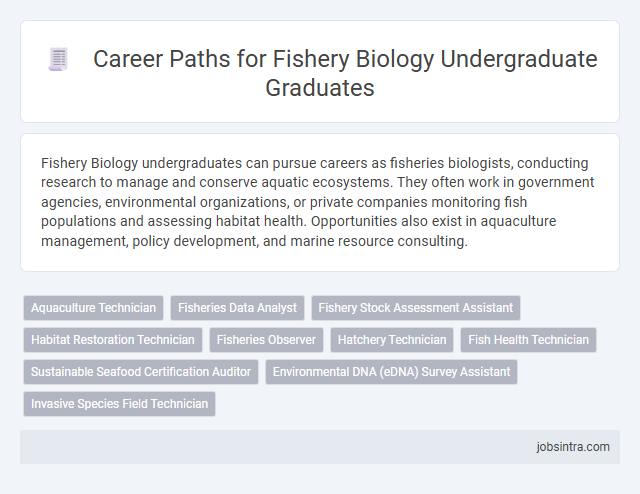 Career Paths for Fishery Biology Undergraduate Graduates

Fishery Biology undergraduates can pursue careers as fisheries biologists, conducting research to manage and conserve aquatic ecosystems. They often work in government agencies, environmental organizations, or private companies monitoring fish populations and assessing habitat health. Opportunities also exist in aquaculture management, policy development, and marine resource consulting.

Aquaculture Technician
Fisheries Data Analyst
Fishery Stock Assessment Assistant
Habitat Restoration Technician
Fisheries Observer
Hatchery Technician
Fish Health Technician
Sustainable Seafood Certification Auditor
Environmental DNA (eDNA) Survey Assistant
Invasive Species Field Technician

jobsintra.com