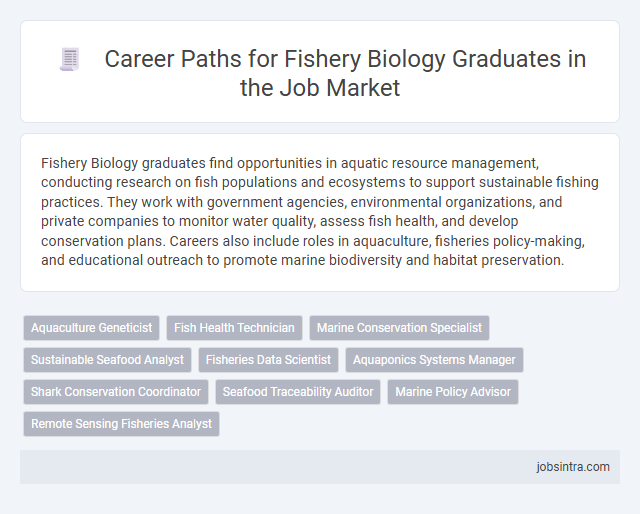 Career Paths for Fishery Biology Graduates in the Job Market

Fishery Biology graduates find opportunities in aquatic resource management, conducting research on fish populations and ecosystems to support sustainable fishing practices. They work with government agencies, environmental organizations, and private companies to monitor water quality, assess fish health, and develop conservation plans. Careers also include roles in aquaculture, fisheries policy-making, and educational outreach to promote marine biodiversity and habitat preservation.

Aquaculture Geneticist
Fish Health Technician
Marine Conservation Specialist
Sustainable Seafood Analyst
Fisheries Data Scientist
Aquaponics Systems Manager
Shark Conservation Coordinator
Seafood Traceability Auditor
Marine Policy Advisor
Remote Sensing Fisheries Analyst

jobsintra.com