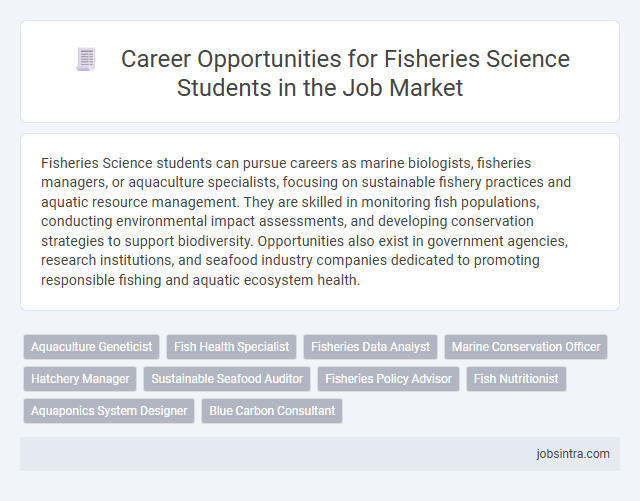 Career Opportunities for Fisheries Science Students in the Job Market

Fisheries Science students can pursue careers as marine biologists, fisheries managers, or aquaculture specialists, focusing on sustainable fishery practices and aquatic resource management. They are skilled in monitoring fish populations, conducting environmental impact assessments, and developing conservation strategies to support biodiversity. Opportunities also exist in government agencies, research institutions, and seafood industry companies dedicated to promoting responsible fishing and aquatic ecosystem health.

Aquaculture Geneticist
Fish Health Specialist
Fisheries Data Analyst
Marine Conservation Officer
Hatchery Manager
Sustainable Seafood Auditor
Fisheries Policy Advisor
Fish Nutritionist
Aquaponics System Designer
Blue Carbon Consultant

jobsintra.com