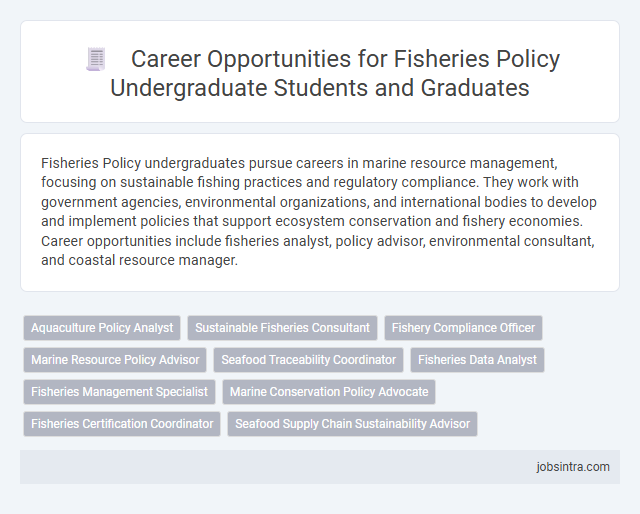 Career Opportunities for Fisheries Policy Undergraduate Students and Graduates

Fisheries Policy undergraduates pursue careers in marine resource management, focusing on sustainable fishing practices and regulatory compliance. They work with government agencies, environmental organizations, and international bodies to develop and implement policies that support ecosystem conservation and fishery economies. Career opportunities include fisheries analyst, policy advisor, environmental consultant, and coastal resource manager.

Aquaculture Policy Analyst
Sustainable Fisheries Consultant
Fishery Compliance Officer
Marine Resource Policy Advisor
Seafood Traceability Coordinator
Fisheries Data Analyst
Fisheries Management Specialist
Marine Conservation Policy Advocate
Fisheries Certification Coordinator
Seafood Supply Chain Sustainability Advisor

jobsintra.com