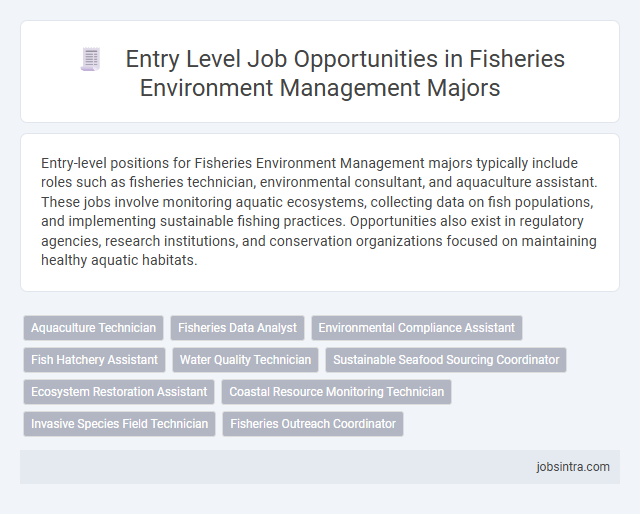 Entry Level Job Opportunities in Fisheries Environment Management Majors

Entry-level positions for Fisheries Environment Management majors typically include roles such as fisheries technician, environmental consultant, and aquaculture assistant. These jobs involve monitoring aquatic ecosystems, collecting data on fish populations, and implementing sustainable fishing practices. Opportunities also exist in regulatory agencies, research institutions, and conservation organizations focused on maintaining healthy aquatic habitats.

Aquaculture Technician
Fisheries Data Analyst
Environmental Compliance Assistant
Fish Hatchery Assistant
Water Quality Technician
Sustainable Seafood Sourcing Coordinator
Ecosystem Restoration Assistant
Coastal Resource Monitoring Technician
Invasive Species Field Technician
Fisheries Outreach Coordinator

jobsintra.com