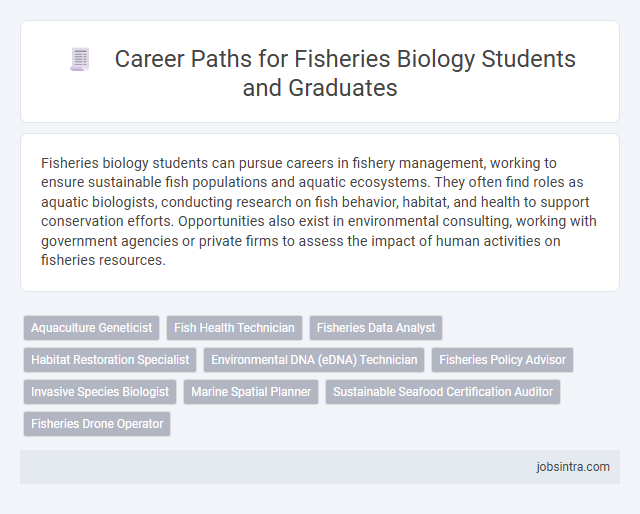 Career Paths for Fisheries Biology Students and Graduates

Fisheries biology students can pursue careers in fishery management, working to ensure sustainable fish populations and aquatic ecosystems. They often find roles as aquatic biologists, conducting research on fish behavior, habitat, and health to support conservation efforts. Opportunities also exist in environmental consulting, working with government agencies or private firms to assess the impact of human activities on fisheries resources.

Aquaculture Geneticist
Fish Health Technician
Fisheries Data Analyst
Habitat Restoration Specialist
Environmental DNA (eDNA) Technician
Fisheries Policy Advisor
Invasive Species Biologist
Marine Spatial Planner
Sustainable Seafood Certification Auditor
Fisheries Drone Operator

jobsintra.com