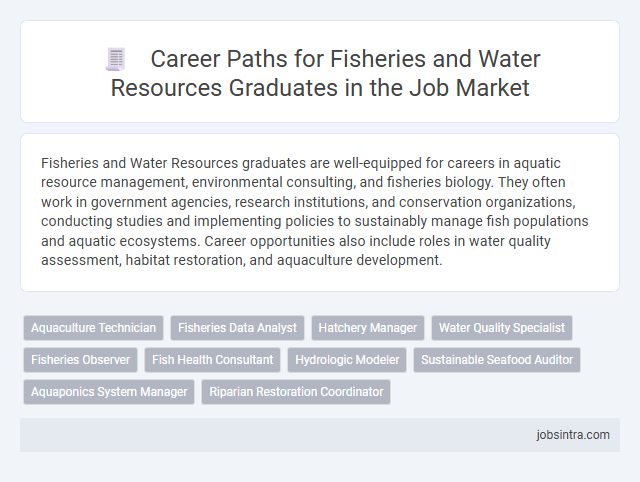 Career Paths for Fisheries and Water Resources Graduates in the Job Market

Fisheries and Water Resources graduates are well-equipped for careers in aquatic resource management, environmental consulting, and fisheries biology. They often work in government agencies, research institutions, and conservation organizations, conducting studies and implementing policies to sustainably manage fish populations and aquatic ecosystems. Career opportunities also include roles in water quality assessment, habitat restoration, and aquaculture development.

Aquaculture Technician
Fisheries Data Analyst
Hatchery Manager
Water Quality Specialist
Fisheries Observer
Fish Health Consultant
Hydrologic Modeler
Sustainable Seafood Auditor
Aquaponics System Manager
Riparian Restoration Coordinator

jobsintra.com