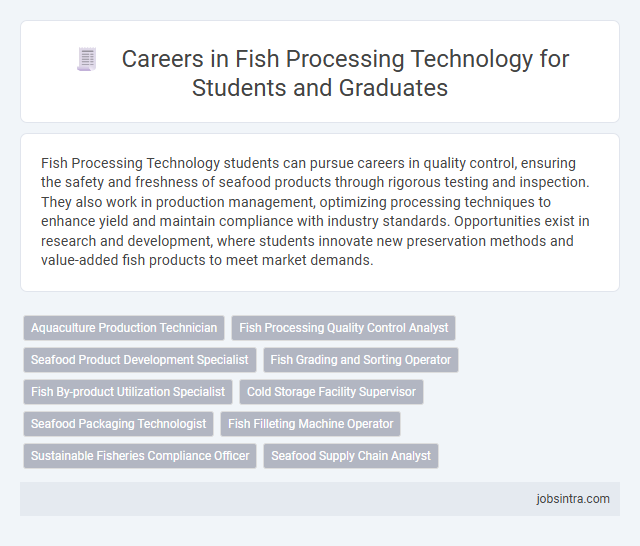 Careers in Fish Processing Technology for Students and Graduates

Fish Processing Technology students can pursue careers in quality control, ensuring the safety and freshness of seafood products through rigorous testing and inspection. They also work in production management, optimizing processing techniques to enhance yield and maintain compliance with industry standards. Opportunities exist in research and development, where students innovate new preservation methods and value-added fish products to meet market demands.

Aquaculture Production Technician
Fish Processing Quality Control Analyst
Seafood Product Development Specialist
Fish Grading and Sorting Operator
Fish By-product Utilization Specialist
Cold Storage Facility Supervisor
Seafood Packaging Technologist
Fish Filleting Machine Operator
Sustainable Fisheries Compliance Officer
Seafood Supply Chain Analyst

jobsintra.com