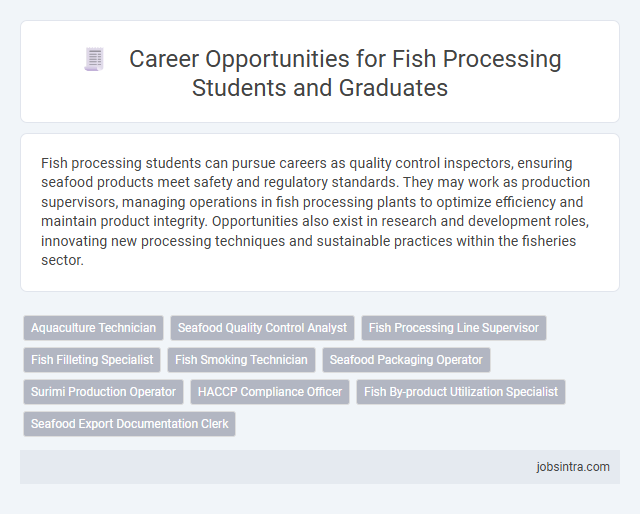 Career Opportunities for Fish Processing Students and Graduates

Fish processing students can pursue careers as quality control inspectors, ensuring seafood products meet safety and regulatory standards. They may work as production supervisors, managing operations in fish processing plants to optimize efficiency and maintain product integrity. Opportunities also exist in research and development roles, innovating new processing techniques and sustainable practices within the fisheries sector.

Aquaculture Technician
Seafood Quality Control Analyst
Fish Processing Line Supervisor
Fish Filleting Specialist
Fish Smoking Technician
Seafood Packaging Operator
Surimi Production Operator
HACCP Compliance Officer
Fish By-product Utilization Specialist
Seafood Export Documentation Clerk

jobsintra.com