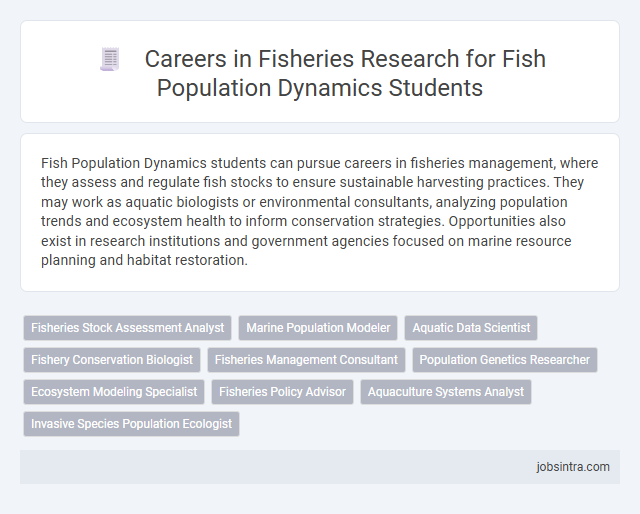 Careers in Fisheries Research for Fish Population Dynamics Students

Fish Population Dynamics students can pursue careers in fisheries management, where they assess and regulate fish stocks to ensure sustainable harvesting practices. They may work as aquatic biologists or environmental consultants, analyzing population trends and ecosystem health to inform conservation strategies. Opportunities also exist in research institutions and government agencies focused on marine resource planning and habitat restoration.

Fisheries Stock Assessment Analyst
Marine Population Modeler
Aquatic Data Scientist
Fishery Conservation Biologist
Fisheries Management Consultant
Population Genetics Researcher
Ecosystem Modeling Specialist
Fisheries Policy Advisor
Aquaculture Systems Analyst
Invasive Species Population Ecologist

jobsintra.com