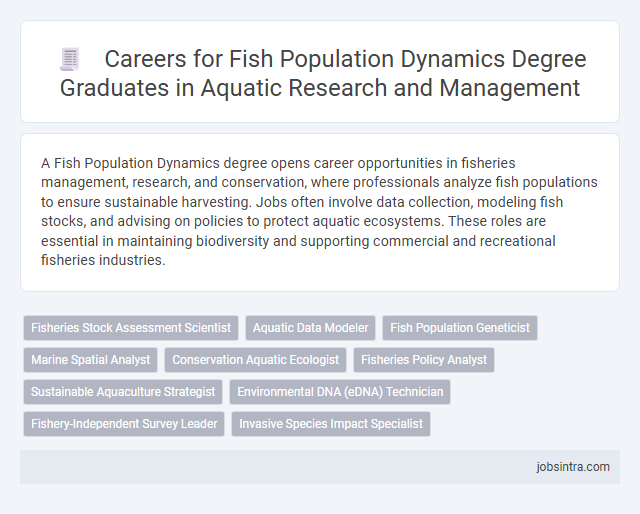 Careers for Fish Population Dynamics Degree Graduates in Aquatic Research and Management

A Fish Population Dynamics degree opens career opportunities in fisheries management, research, and conservation, where professionals analyze fish populations to ensure sustainable harvesting. Jobs often involve data collection, modeling fish stocks, and advising on policies to protect aquatic ecosystems. These roles are essential in maintaining biodiversity and supporting commercial and recreational fisheries industries.

Fisheries Stock Assessment Scientist
Aquatic Data Modeler
Fish Population Geneticist
Marine Spatial Analyst
Conservation Aquatic Ecologist
Fisheries Policy Analyst
Sustainable Aquaculture Strategist
Environmental DNA (eDNA) Technician
Fishery-Independent Survey Leader
Invasive Species Impact Specialist

jobsintra.com