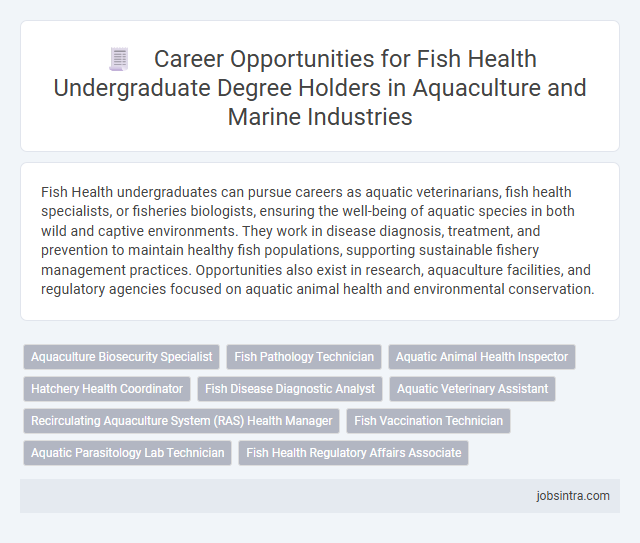 Career Opportunities for Fish Health Undergraduate Degree Holders in Aquaculture and Marine Industries

Fish Health undergraduates can pursue careers as aquatic veterinarians, fish health specialists, or fisheries biologists, ensuring the well-being of aquatic species in both wild and captive environments. They work in disease diagnosis, treatment, and prevention to maintain healthy fish populations, supporting sustainable fishery management practices. Opportunities also exist in research, aquaculture facilities, and regulatory agencies focused on aquatic animal health and environmental conservation.

Aquaculture Biosecurity Specialist
Fish Pathology Technician
Aquatic Animal Health Inspector
Hatchery Health Coordinator
Fish Disease Diagnostic Analyst
Aquatic Veterinary Assistant
Recirculating Aquaculture System (RAS) Health Manager
Fish Vaccination Technician
Aquatic Parasitology Lab Technician
Fish Health Regulatory Affairs Associate

jobsintra.com