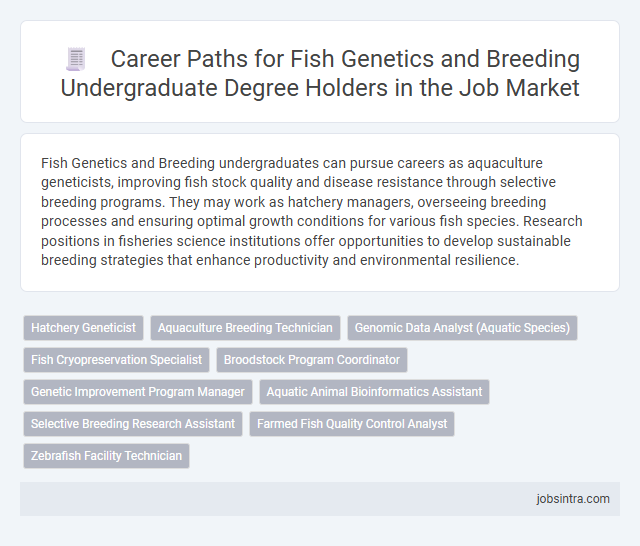 Career Paths for Fish Genetics and Breeding Undergraduate Degree Holders in the Job Market

Fish Genetics and Breeding undergraduates can pursue careers as aquaculture geneticists, improving fish stock quality and disease resistance through selective breeding programs. They may work as hatchery managers, overseeing breeding processes and ensuring optimal growth conditions for various fish species. Research positions in fisheries science institutions offer opportunities to develop sustainable breeding strategies that enhance productivity and environmental resilience.

Hatchery Geneticist
Aquaculture Breeding Technician
Genomic Data Analyst (Aquatic Species)
Fish Cryopreservation Specialist
Broodstock Program Coordinator
Genetic Improvement Program Manager
Aquatic Animal Bioinformatics Assistant
Selective Breeding Research Assistant
Farmed Fish Quality Control Analyst
Zebrafish Facility Technician

jobsintra.com