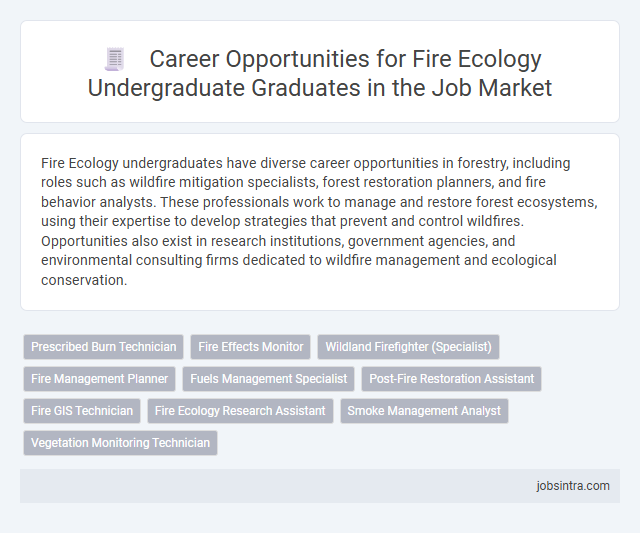 Career Opportunities for Fire Ecology Undergraduate Graduates in the Job Market

Fire Ecology undergraduates have diverse career opportunities in forestry, including roles such as wildfire mitigation specialists, forest restoration planners, and fire behavior analysts. These professionals work to manage and restore forest ecosystems, using their expertise to develop strategies that prevent and control wildfires. Opportunities also exist in research institutions, government agencies, and environmental consulting firms dedicated to wildfire management and ecological conservation.

Prescribed Burn Technician
Fire Effects Monitor
Wildland Firefighter (Specialist)
Fire Management Planner
Fuels Management Specialist
Post-Fire Restoration Assistant
Fire GIS Technician
Fire Ecology Research Assistant
Smoke Management Analyst
Vegetation Monitoring Technician

jobsintra.com