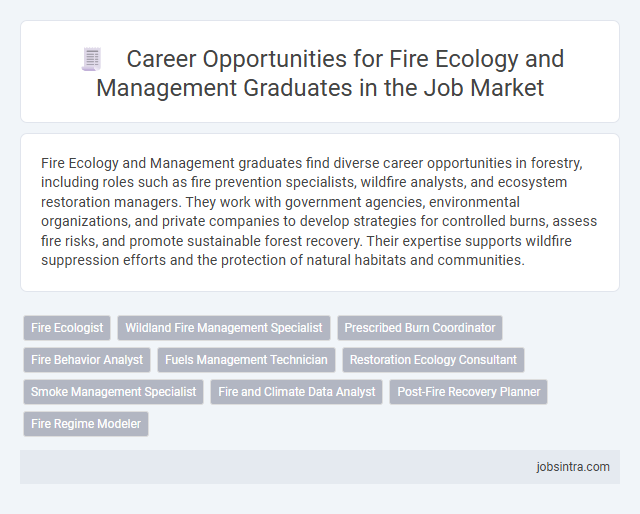 Career Opportunities for Fire Ecology and Management Graduates in the Job Market

Fire Ecology and Management graduates find diverse career opportunities in forestry, including roles such as fire prevention specialists, wildfire analysts, and ecosystem restoration managers. They work with government agencies, environmental organizations, and private companies to develop strategies for controlled burns, assess fire risks, and promote sustainable forest recovery. Their expertise supports wildfire suppression efforts and the protection of natural habitats and communities.

Fire Ecologist
Wildland Fire Management Specialist
Prescribed Burn Coordinator
Fire Behavior Analyst
Fuels Management Technician
Restoration Ecology Consultant
Smoke Management Specialist
Fire and Climate Data Analyst
Post-Fire Recovery Planner
Fire Regime Modeler

jobsintra.com