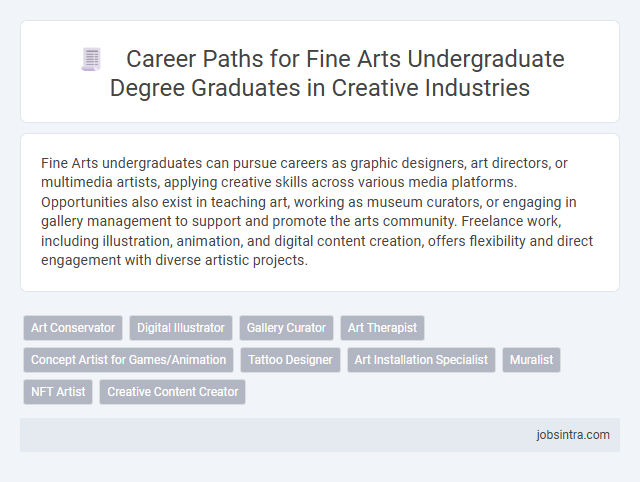 Career Paths for Fine Arts Undergraduate Degree Graduates in Creative Industries

Fine Arts undergraduates can pursue careers as graphic designers, art directors, or multimedia artists, applying creative skills across various media platforms. Opportunities also exist in teaching art, working as museum curators, or engaging in gallery management to support and promote the arts community. Freelance work, including illustration, animation, and digital content creation, offers flexibility and direct engagement with diverse artistic projects.

Art Conservator
Digital Illustrator
Gallery Curator
Art Therapist
Concept Artist for Games/Animation
Tattoo Designer
Art Installation Specialist
Muralist
NFT Artist
Creative Content Creator

jobsintra.com