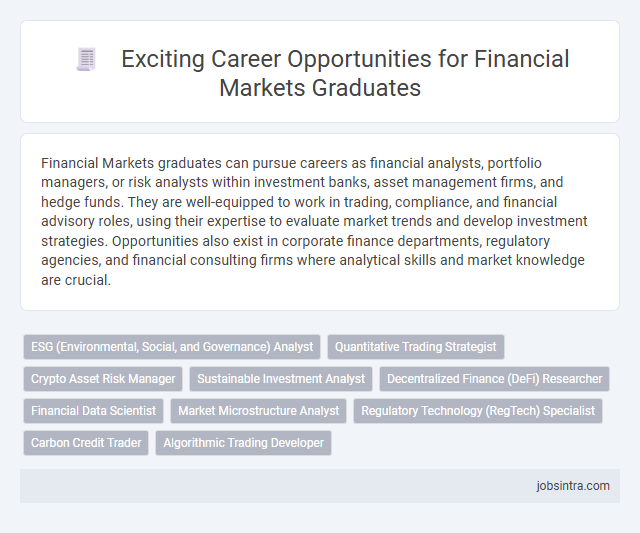 Exciting Career Opportunities for Financial Markets Graduates

Financial Markets graduates can pursue careers as financial analysts, portfolio managers, or risk analysts within investment banks, asset management firms, and hedge funds. They are well-equipped to work in trading, compliance, and financial advisory roles, using their expertise to evaluate market trends and develop investment strategies. Opportunities also exist in corporate finance departments, regulatory agencies, and financial consulting firms where analytical skills and market knowledge are crucial.

ESG (Environmental, Social, and Governance) Analyst
Quantitative Trading Strategist
Crypto Asset Risk Manager
Sustainable Investment Analyst
Decentralized Finance (DeFi) Researcher
Financial Data Scientist
Market Microstructure Analyst
Regulatory Technology (RegTech) Specialist
Carbon Credit Trader
Algorithmic Trading Developer

jobsintra.com