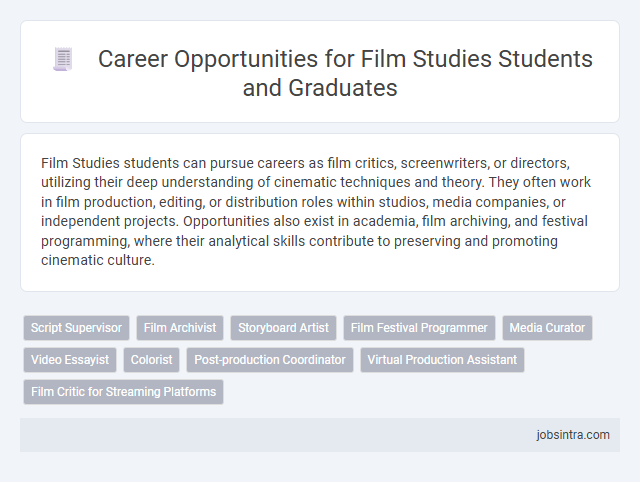 Career Opportunities for Film Studies Students and Graduates

Film Studies students can pursue careers as film critics, screenwriters, or directors, utilizing their deep understanding of cinematic techniques and theory. They often work in film production, editing, or distribution roles within studios, media companies, or independent projects. Opportunities also exist in academia, film archiving, and festival programming, where their analytical skills contribute to preserving and promoting cinematic culture.

Script Supervisor
Film Archivist
Storyboard Artist
Film Festival Programmer
Media Curator
Video Essayist
Colorist
Post-production Coordinator
Virtual Production Assistant
Film Critic for Streaming Platforms

jobsintra.com