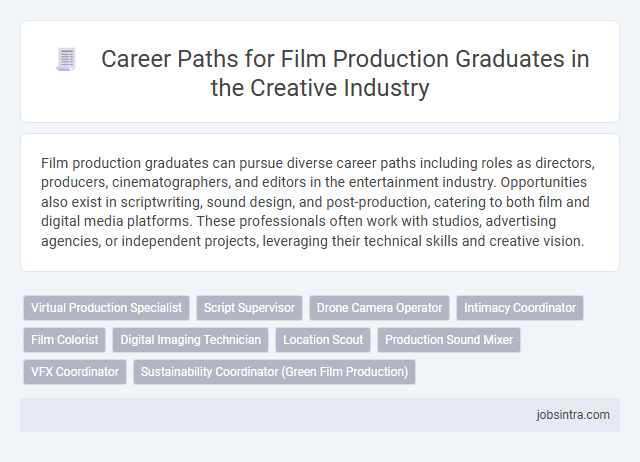 Career Paths for Film Production Graduates in the Creative Industry

Film production graduates can pursue diverse career paths including roles as directors, producers, cinematographers, and editors in the entertainment industry. Opportunities also exist in scriptwriting, sound design, and post-production, catering to both film and digital media platforms. These professionals often work with studios, advertising agencies, or independent projects, leveraging their technical skills and creative vision.

Virtual Production Specialist
Script Supervisor
Drone Camera Operator
Intimacy Coordinator
Film Colorist
Digital Imaging Technician
Location Scout
Production Sound Mixer
VFX Coordinator
Sustainability Coordinator (Green Film Production)

jobsintra.com