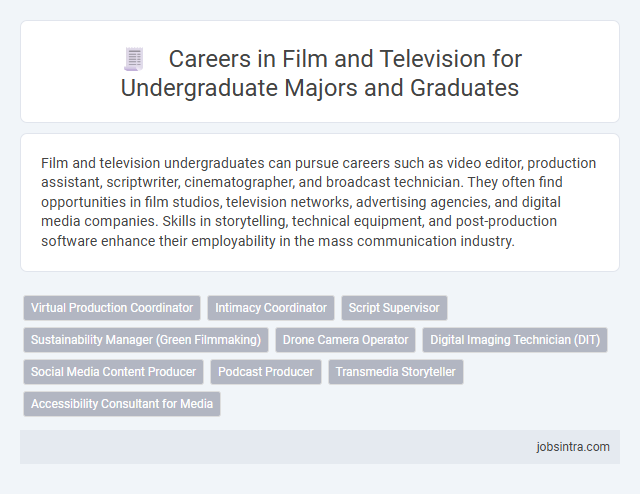 Careers in Film and Television for Undergraduate Majors and Graduates

Film and television undergraduates can pursue careers such as video editor, production assistant, scriptwriter, cinematographer, and broadcast technician. They often find opportunities in film studios, television networks, advertising agencies, and digital media companies. Skills in storytelling, technical equipment, and post-production software enhance their employability in the mass communication industry.

Virtual Production Coordinator
Intimacy Coordinator
Script Supervisor
Sustainability Manager (Green Filmmaking)
Drone Camera Operator
Digital Imaging Technician (DIT)
Social Media Content Producer
Podcast Producer
Transmedia Storyteller
Accessibility Consultant for Media

jobsintra.com