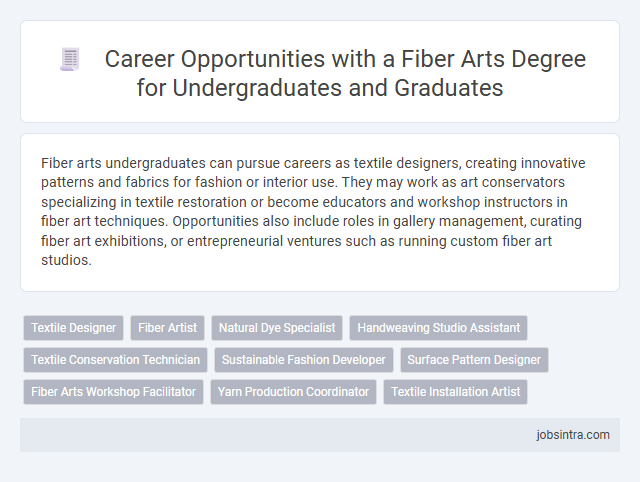 Career Opportunities with a Fiber Arts Degree for Undergraduates and Graduates

Fiber arts undergraduates can pursue careers as textile designers, creating innovative patterns and fabrics for fashion or interior use. They may work as art conservators specializing in textile restoration or become educators and workshop instructors in fiber art techniques. Opportunities also include roles in gallery management, curating fiber art exhibitions, or entrepreneurial ventures such as running custom fiber art studios.

Textile Designer
Fiber Artist
Natural Dye Specialist
Handweaving Studio Assistant
Textile Conservation Technician
Sustainable Fashion Developer
Surface Pattern Designer
Fiber Arts Workshop Facilitator
Yarn Production Coordinator
Textile Installation Artist

jobsintra.com