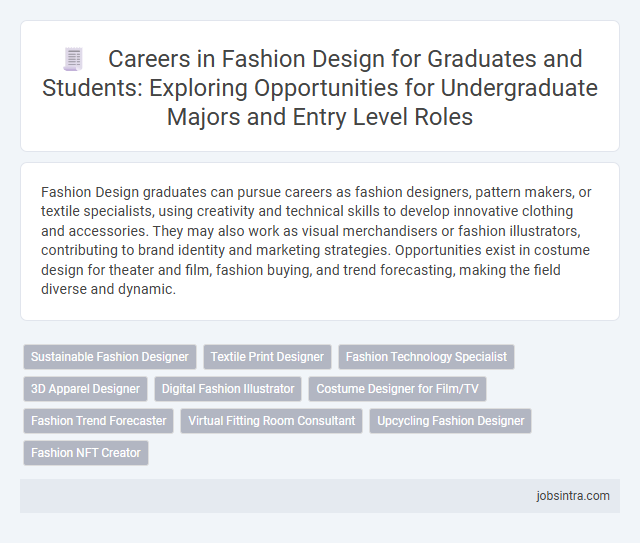 Careers in Fashion Design for Graduates and Students: Exploring Opportunities for Undergraduate Majors and Entry Level Roles

Fashion Design graduates can pursue careers as fashion designers, pattern makers, or textile specialists, using creativity and technical skills to develop innovative clothing and accessories. They may also work as visual merchandisers or fashion illustrators, contributing to brand identity and marketing strategies. Opportunities exist in costume design for theater and film, fashion buying, and trend forecasting, making the field diverse and dynamic.

Sustainable Fashion Designer
Textile Print Designer
Fashion Technology Specialist
3D Apparel Designer
Digital Fashion Illustrator
Costume Designer for Film/TV
Fashion Trend Forecaster
Virtual Fitting Room Consultant
Upcycling Fashion Designer
Fashion NFT Creator

jobsintra.com