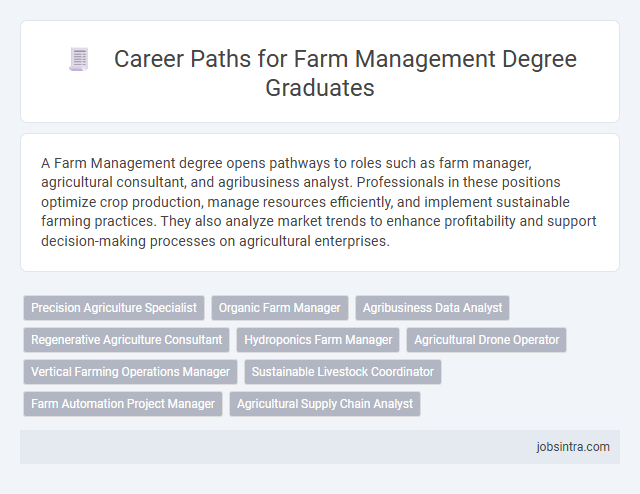 Career Paths for Farm Management Degree Graduates

A Farm Management degree opens pathways to roles such as farm manager, agricultural consultant, and agribusiness analyst. Professionals in these positions optimize crop production, manage resources efficiently, and implement sustainable farming practices. They also analyze market trends to enhance profitability and support decision-making processes on agricultural enterprises.

Precision Agriculture Specialist
Organic Farm Manager
Agribusiness Data Analyst
Regenerative Agriculture Consultant
Hydroponics Farm Manager
Agricultural Drone Operator
Vertical Farming Operations Manager
Sustainable Livestock Coordinator
Farm Automation Project Manager
Agricultural Supply Chain Analyst

jobsintra.com