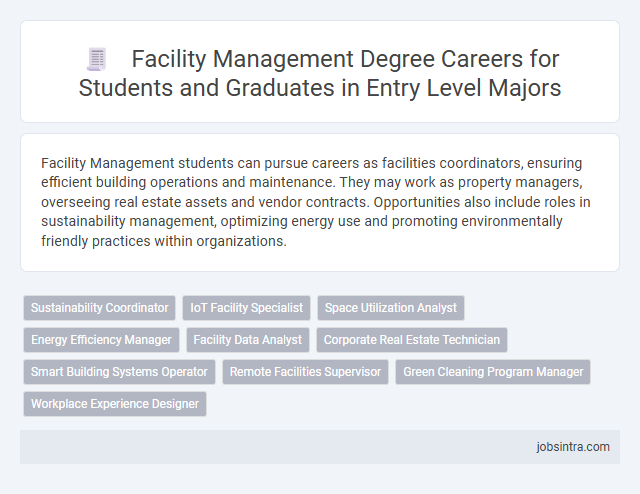 Facility Management Degree Careers for Students and Graduates in Entry Level Majors

Facility Management students can pursue careers as facilities coordinators, ensuring efficient building operations and maintenance. They may work as property managers, overseeing real estate assets and vendor contracts. Opportunities also include roles in sustainability management, optimizing energy use and promoting environmentally friendly practices within organizations.

Sustainability Coordinator
IoT Facility Specialist
Space Utilization Analyst
Energy Efficiency Manager
Facility Data Analyst
Corporate Real Estate Technician
Smart Building Systems Operator
Remote Facilities Supervisor
Green Cleaning Program Manager
Workplace Experience Designer

jobsintra.com