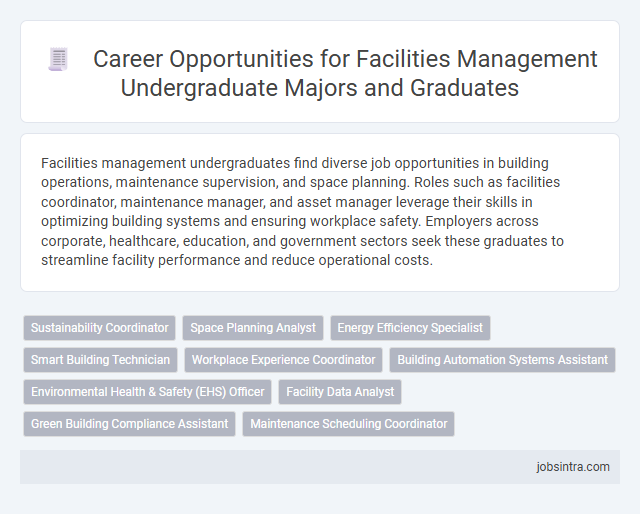 Career Opportunities for Facilities Management Undergraduate Majors and Graduates

Facilities management undergraduates find diverse job opportunities in building operations, maintenance supervision, and space planning. Roles such as facilities coordinator, maintenance manager, and asset manager leverage their skills in optimizing building systems and ensuring workplace safety. Employers across corporate, healthcare, education, and government sectors seek these graduates to streamline facility performance and reduce operational costs.

Sustainability Coordinator
Space Planning Analyst
Energy Efficiency Specialist
Smart Building Technician
Workplace Experience Coordinator
Building Automation Systems Assistant
Environmental Health & Safety (EHS) Officer
Facility Data Analyst
Green Building Compliance Assistant
Maintenance Scheduling Coordinator

jobsintra.com