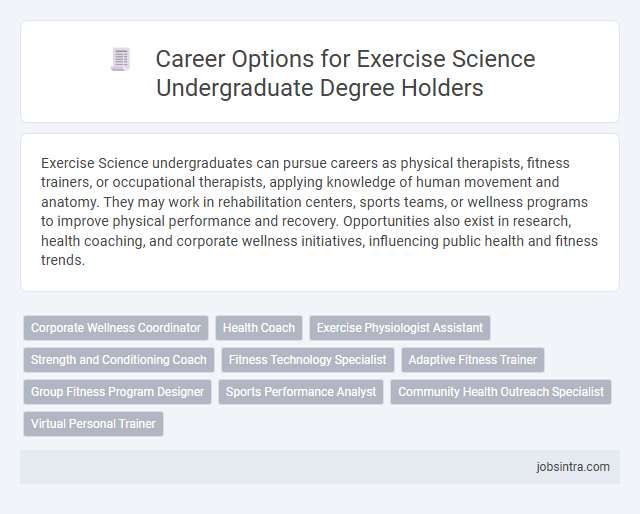 Career Options for Exercise Science Undergraduate Degree Holders

Exercise Science undergraduates can pursue careers as physical therapists, fitness trainers, or occupational therapists, applying knowledge of human movement and anatomy. They may work in rehabilitation centers, sports teams, or wellness programs to improve physical performance and recovery. Opportunities also exist in research, health coaching, and corporate wellness initiatives, influencing public health and fitness trends.

Corporate Wellness Coordinator
Health Coach
Exercise Physiologist Assistant
Strength and Conditioning Coach
Fitness Technology Specialist
Adaptive Fitness Trainer
Group Fitness Program Designer
Sports Performance Analyst
Community Health Outreach Specialist
Virtual Personal Trainer

jobsintra.com