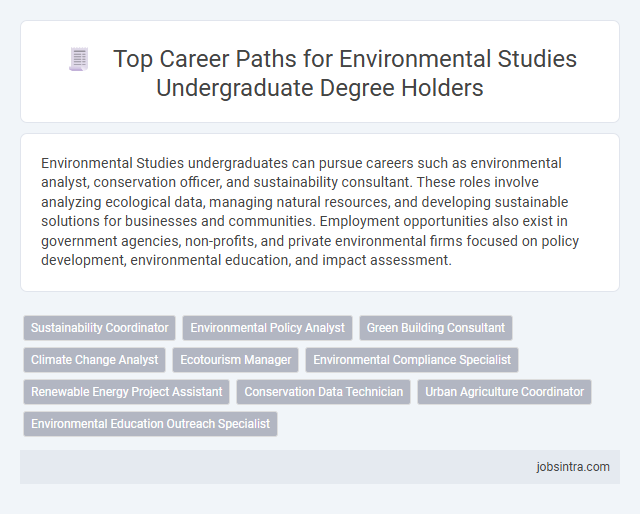 Top Career Paths for Environmental Studies Undergraduate Degree Holders

Environmental Studies undergraduates can pursue careers such as environmental analyst, conservation officer, and sustainability consultant. These roles involve analyzing ecological data, managing natural resources, and developing sustainable solutions for businesses and communities. Employment opportunities also exist in government agencies, non-profits, and private environmental firms focused on policy development, environmental education, and impact assessment.

Sustainability Coordinator
Environmental Policy Analyst
Green Building Consultant
Climate Change Analyst
Ecotourism Manager
Environmental Compliance Specialist
Renewable Energy Project Assistant
Conservation Data Technician
Urban Agriculture Coordinator
Environmental Education Outreach Specialist

jobsintra.com