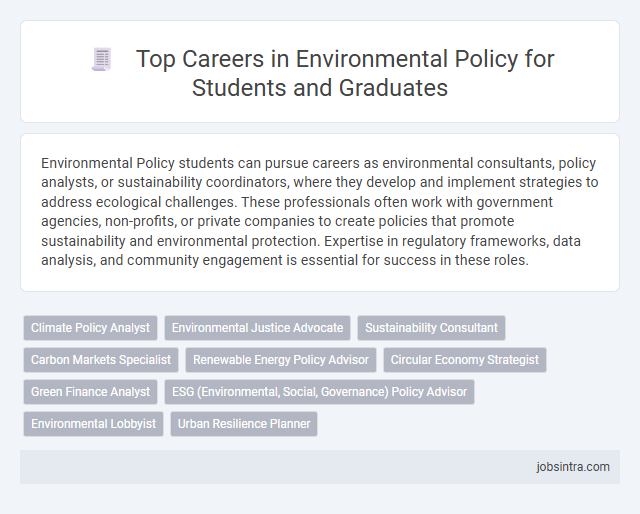 Top Careers in Environmental Policy for Students and Graduates

Environmental Policy students can pursue careers as environmental consultants, policy analysts, or sustainability coordinators, where they develop and implement strategies to address ecological challenges. These professionals often work with government agencies, non-profits, or private companies to create policies that promote sustainability and environmental protection. Expertise in regulatory frameworks, data analysis, and community engagement is essential for success in these roles.

Climate Policy Analyst
Environmental Justice Advocate
Sustainability Consultant
Carbon Markets Specialist
Renewable Energy Policy Advisor
Circular Economy Strategist
Green Finance Analyst
ESG (Environmental, Social, Governance) Policy Advisor
Environmental Lobbyist
Urban Resilience Planner

jobsintra.com