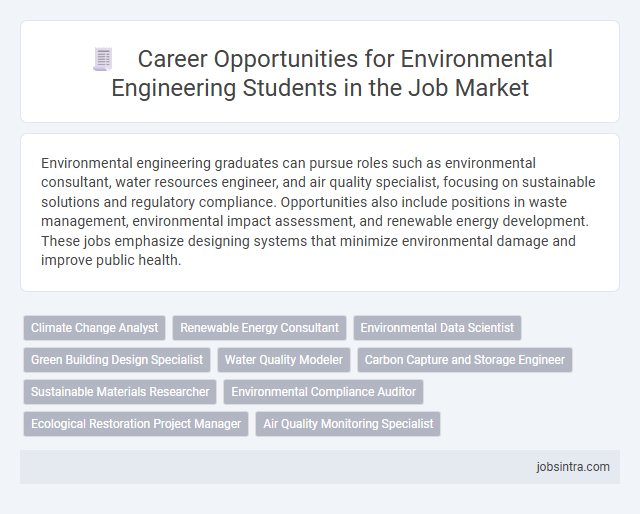 Career Opportunities for Environmental Engineering Students in the Job Market

Environmental engineering graduates can pursue roles such as environmental consultant, water resources engineer, and air quality specialist, focusing on sustainable solutions and regulatory compliance. Opportunities also include positions in waste management, environmental impact assessment, and renewable energy development. These jobs emphasize designing systems that minimize environmental damage and improve public health.

Climate Change Analyst
Renewable Energy Consultant
Environmental Data Scientist
Green Building Design Specialist
Water Quality Modeler
Carbon Capture and Storage Engineer
Sustainable Materials Researcher
Environmental Compliance Auditor
Ecological Restoration Project Manager
Air Quality Monitoring Specialist

jobsintra.com