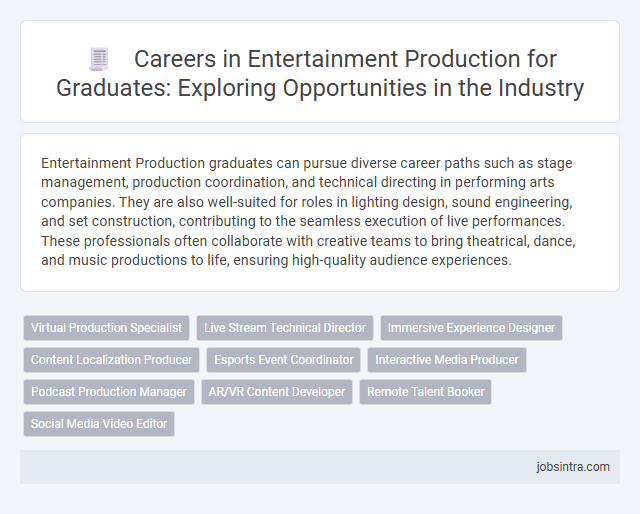 Careers in Entertainment Production for Graduates: Exploring Opportunities in the Industry

Entertainment Production graduates can pursue diverse career paths such as stage management, production coordination, and technical directing in performing arts companies. They are also well-suited for roles in lighting design, sound engineering, and set construction, contributing to the seamless execution of live performances. These professionals often collaborate with creative teams to bring theatrical, dance, and music productions to life, ensuring high-quality audience experiences.

Virtual Production Specialist
Live Stream Technical Director
Immersive Experience Designer
Content Localization Producer
Esports Event Coordinator
Interactive Media Producer
Podcast Production Manager
AR/VR Content Developer
Remote Talent Booker
Social Media Video Editor

jobsintra.com