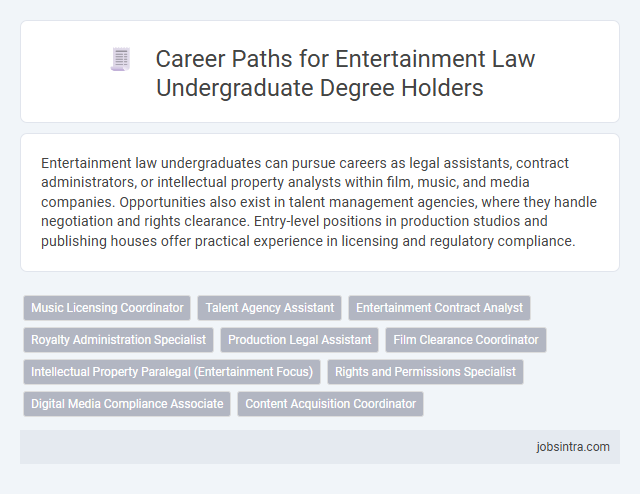 Career Paths for Entertainment Law Undergraduate Degree Holders

Entertainment law undergraduates can pursue careers as legal assistants, contract administrators, or intellectual property analysts within film, music, and media companies. Opportunities also exist in talent management agencies, where they handle negotiation and rights clearance. Entry-level positions in production studios and publishing houses offer practical experience in licensing and regulatory compliance.

Music Licensing Coordinator
Talent Agency Assistant
Entertainment Contract Analyst
Royalty Administration Specialist
Production Legal Assistant
Film Clearance Coordinator
Intellectual Property Paralegal (Entertainment Focus)
Rights and Permissions Specialist
Digital Media Compliance Associate
Content Acquisition Coordinator

jobsintra.com