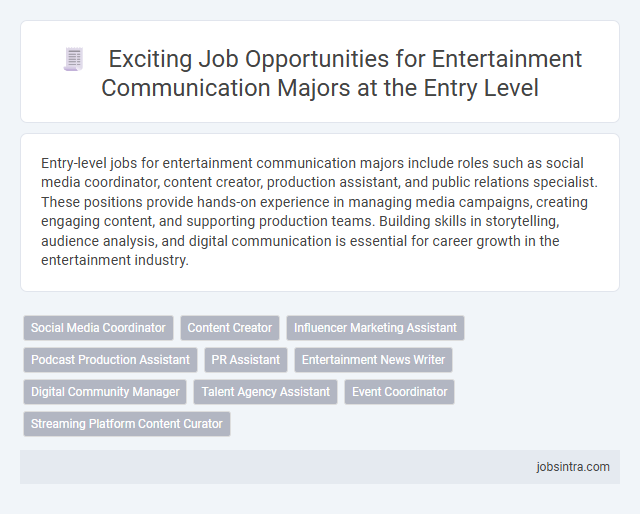 Exciting Job Opportunities for Entertainment Communication Majors at the Entry Level

Entry-level jobs for entertainment communication majors include roles such as social media coordinator, content creator, production assistant, and public relations specialist. These positions provide hands-on experience in managing media campaigns, creating engaging content, and supporting production teams. Building skills in storytelling, audience analysis, and digital communication is essential for career growth in the entertainment industry.

Social Media Coordinator
Content Creator
Influencer Marketing Assistant
Podcast Production Assistant
PR Assistant
Entertainment News Writer
Digital Community Manager
Talent Agency Assistant
Event Coordinator
Streaming Platform Content Curator

jobsintra.com