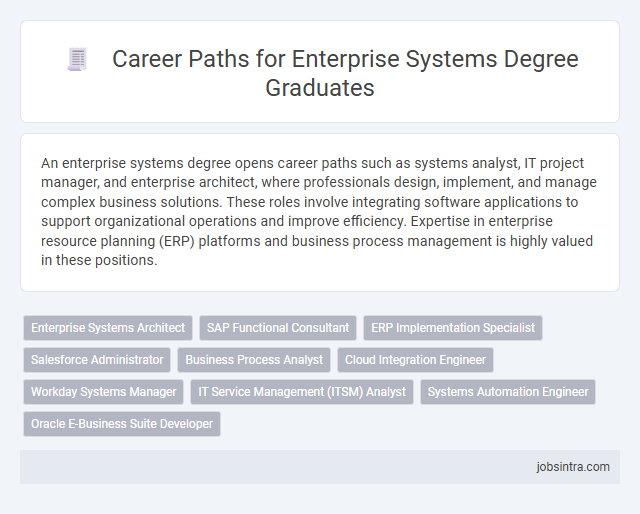 Career Paths for Enterprise Systems Degree Graduates

An enterprise systems degree opens career paths such as systems analyst, IT project manager, and enterprise architect, where professionals design, implement, and manage complex business solutions. These roles involve integrating software applications to support organizational operations and improve efficiency. Expertise in enterprise resource planning (ERP) platforms and business process management is highly valued in these positions.

Enterprise Systems Architect
SAP Functional Consultant
ERP Implementation Specialist
Salesforce Administrator
Business Process Analyst
Cloud Integration Engineer
Workday Systems Manager
IT Service Management (ITSM) Analyst
Systems Automation Engineer
Oracle E-Business Suite Developer

jobsintra.com