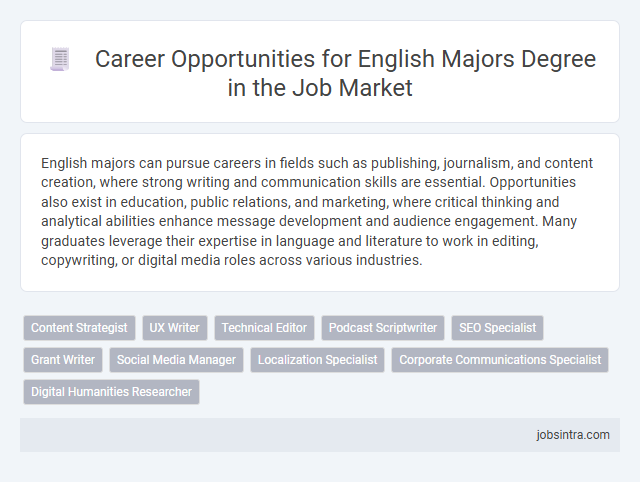 Career Opportunities for English Majors Degree in the Job Market

English majors can pursue careers in fields such as publishing, journalism, and content creation, where strong writing and communication skills are essential. Opportunities also exist in education, public relations, and marketing, where critical thinking and analytical abilities enhance message development and audience engagement. Many graduates leverage their expertise in language and literature to work in editing, copywriting, or digital media roles across various industries.

Content Strategist
UX Writer
Technical Editor
Podcast Scriptwriter
SEO Specialist
Grant Writer
Social Media Manager
Localization Specialist
Corporate Communications Specialist
Digital Humanities Researcher

jobsintra.com