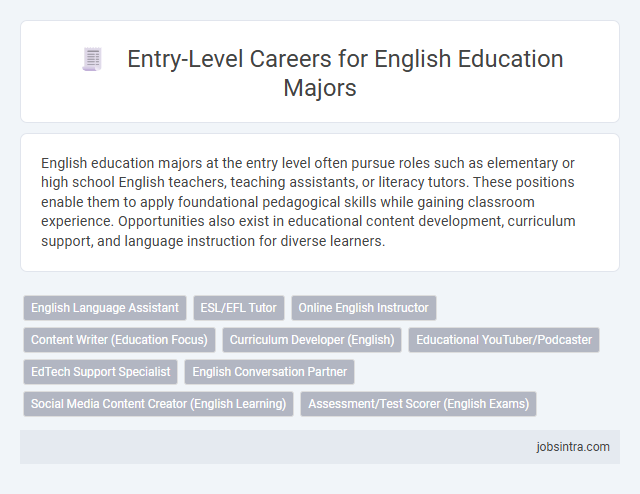 Entry-Level Careers for English Education Majors

English education majors at the entry level often pursue roles such as elementary or high school English teachers, teaching assistants, or literacy tutors. These positions enable them to apply foundational pedagogical skills while gaining classroom experience. Opportunities also exist in educational content development, curriculum support, and language instruction for diverse learners.

English Language Assistant
ESL/EFL Tutor
Online English Instructor
Content Writer (Education Focus)
Curriculum Developer (English)
Educational YouTuber/Podcaster
EdTech Support Specialist
English Conversation Partner
Social Media Content Creator (English Learning)
Assessment/Test Scorer (English Exams)

jobsintra.com