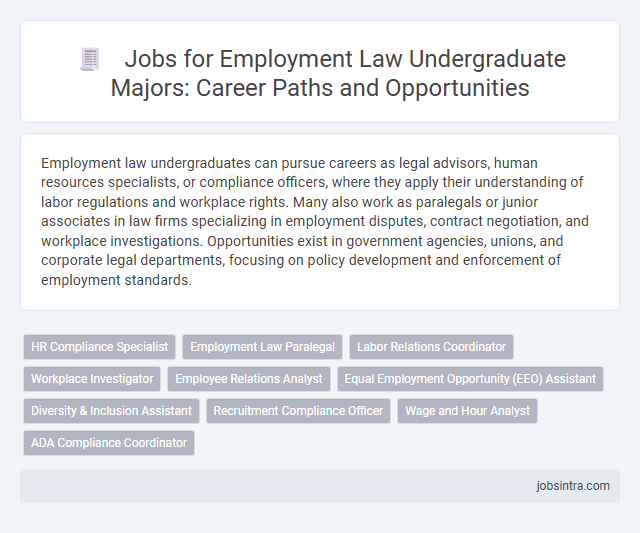 Jobs for Employment Law Undergraduate Majors: Career Paths and Opportunities

Employment law undergraduates can pursue careers as legal advisors, human resources specialists, or compliance officers, where they apply their understanding of labor regulations and workplace rights. Many also work as paralegals or junior associates in law firms specializing in employment disputes, contract negotiation, and workplace investigations. Opportunities exist in government agencies, unions, and corporate legal departments, focusing on policy development and enforcement of employment standards.

HR Compliance Specialist
Employment Law Paralegal
Labor Relations Coordinator
Workplace Investigator
Employee Relations Analyst
Equal Employment Opportunity (EEO) Assistant
Diversity & Inclusion Assistant
Recruitment Compliance Officer
Wage and Hour Analyst
ADA Compliance Coordinator

jobsintra.com