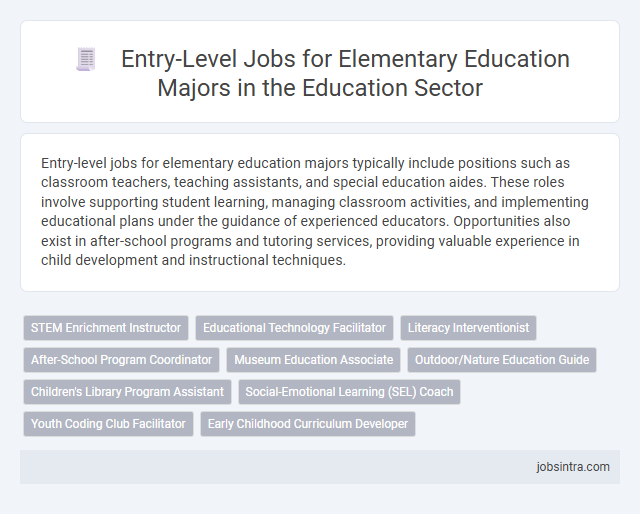 Entry-Level Jobs for Elementary Education Majors in the Education Sector

Entry-level jobs for elementary education majors typically include positions such as classroom teachers, teaching assistants, and special education aides. These roles involve supporting student learning, managing classroom activities, and implementing educational plans under the guidance of experienced educators. Opportunities also exist in after-school programs and tutoring services, providing valuable experience in child development and instructional techniques.

STEM Enrichment Instructor
Educational Technology Facilitator
Literacy Interventionist
After-School Program Coordinator
Museum Education Associate
Outdoor/Nature Education Guide
Children's Library Program Assistant
Social-Emotional Learning (SEL) Coach
Youth Coding Club Facilitator
Early Childhood Curriculum Developer

jobsintra.com