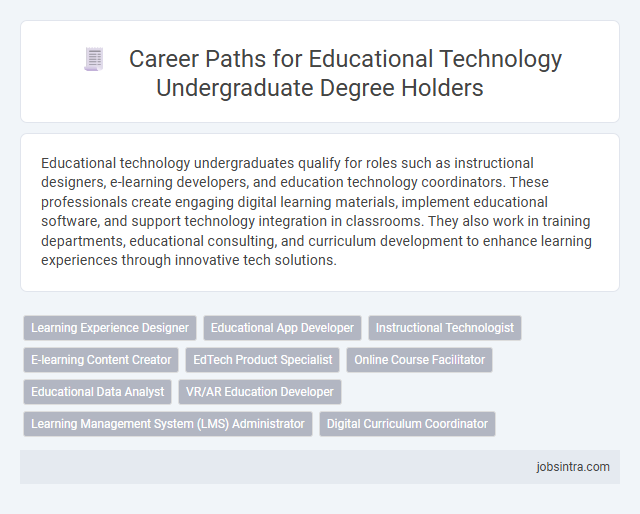 Career Paths for Educational Technology Undergraduate Degree Holders

Educational technology undergraduates qualify for roles such as instructional designers, e-learning developers, and education technology coordinators. These professionals create engaging digital learning materials, implement educational software, and support technology integration in classrooms. They also work in training departments, educational consulting, and curriculum development to enhance learning experiences through innovative tech solutions.

Learning Experience Designer
Educational App Developer
Instructional Technologist
E-learning Content Creator
EdTech Product Specialist
Online Course Facilitator
Educational Data Analyst
VR/AR Education Developer
Learning Management System (LMS) Administrator
Digital Curriculum Coordinator

jobsintra.com