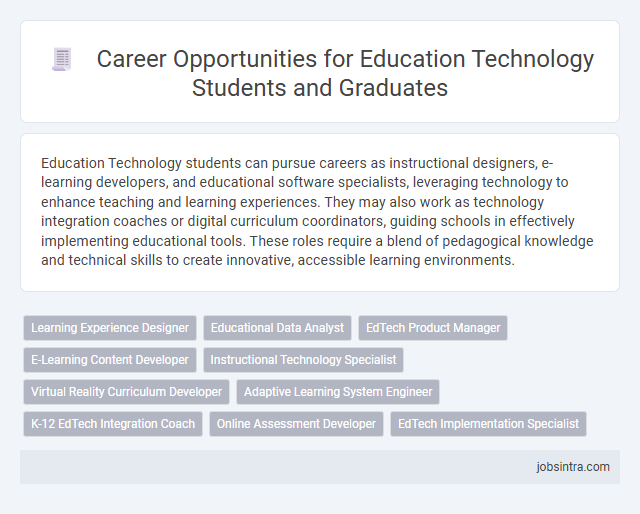 Career Opportunities for Education Technology Students and Graduates

Education Technology students can pursue careers as instructional designers, e-learning developers, and educational software specialists, leveraging technology to enhance teaching and learning experiences. They may also work as technology integration coaches or digital curriculum coordinators, guiding schools in effectively implementing educational tools. These roles require a blend of pedagogical knowledge and technical skills to create innovative, accessible learning environments.

Learning Experience Designer
Educational Data Analyst
EdTech Product Manager
E-Learning Content Developer
Instructional Technology Specialist
Virtual Reality Curriculum Developer
Adaptive Learning System Engineer
K-12 EdTech Integration Coach
Online Assessment Developer
EdTech Implementation Specialist

jobsintra.com