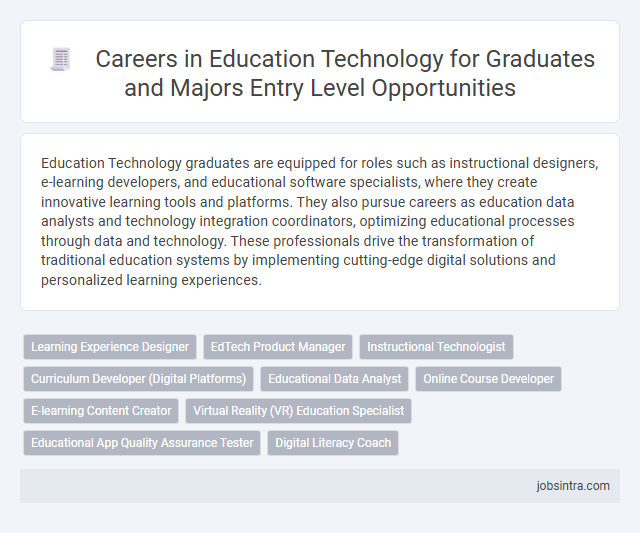 Careers in Education Technology for Graduates and Majors Entry Level Opportunities

Education Technology graduates are equipped for roles such as instructional designers, e-learning developers, and educational software specialists, where they create innovative learning tools and platforms. They also pursue careers as education data analysts and technology integration coordinators, optimizing educational processes through data and technology. These professionals drive the transformation of traditional education systems by implementing cutting-edge digital solutions and personalized learning experiences.

Learning Experience Designer
EdTech Product Manager
Instructional Technologist
Curriculum Developer (Digital Platforms)
Educational Data Analyst
Online Course Developer
E-learning Content Creator
Virtual Reality (VR) Education Specialist
Educational App Quality Assurance Tester
Digital Literacy Coach

jobsintra.com