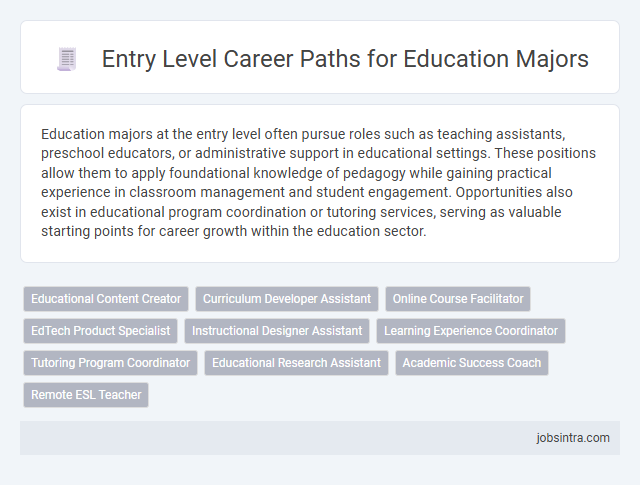 Entry Level Career Paths for Education Majors

Education majors at the entry level often pursue roles such as teaching assistants, preschool educators, or administrative support in educational settings. These positions allow them to apply foundational knowledge of pedagogy while gaining practical experience in classroom management and student engagement. Opportunities also exist in educational program coordination or tutoring services, serving as valuable starting points for career growth within the education sector.

Educational Content Creator
Curriculum Developer Assistant
Online Course Facilitator
EdTech Product Specialist
Instructional Designer Assistant
Learning Experience Coordinator
Tutoring Program Coordinator
Educational Research Assistant
Academic Success Coach
Remote ESL Teacher

jobsintra.com