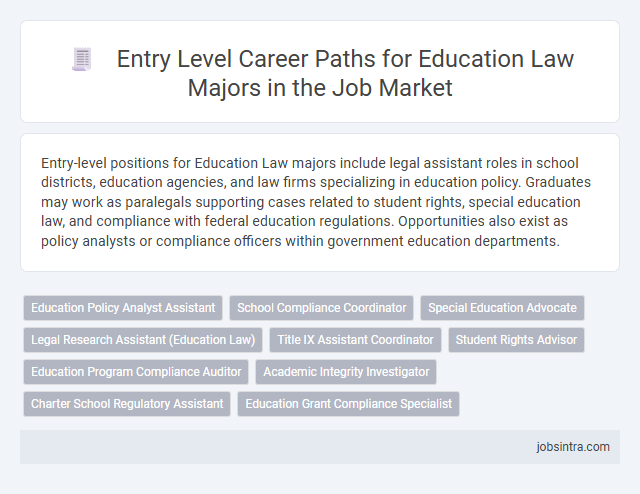 Entry Level Career Paths for Education Law Majors in the Job Market

Entry-level positions for Education Law majors include legal assistant roles in school districts, education agencies, and law firms specializing in education policy. Graduates may work as paralegals supporting cases related to student rights, special education law, and compliance with federal education regulations. Opportunities also exist as policy analysts or compliance officers within government education departments.

Education Policy Analyst Assistant
School Compliance Coordinator
Special Education Advocate
Legal Research Assistant (Education Law)
Title IX Assistant Coordinator
Student Rights Advisor
Education Program Compliance Auditor
Academic Integrity Investigator
Charter School Regulatory Assistant
Education Grant Compliance Specialist

jobsintra.com