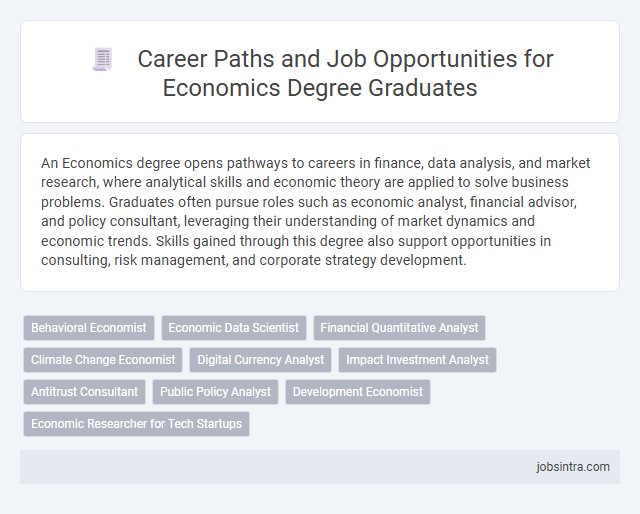 Career Paths and Job Opportunities for Economics Degree Graduates

An Economics degree opens pathways to careers in finance, data analysis, and market research, where analytical skills and economic theory are applied to solve business problems. Graduates often pursue roles such as economic analyst, financial advisor, and policy consultant, leveraging their understanding of market dynamics and economic trends. Skills gained through this degree also support opportunities in consulting, risk management, and corporate strategy development.

Behavioral Economist
Economic Data Scientist
Financial Quantitative Analyst
Climate Change Economist
Digital Currency Analyst
Impact Investment Analyst
Antitrust Consultant
Public Policy Analyst
Development Economist
Economic Researcher for Tech Startups

jobsintra.com